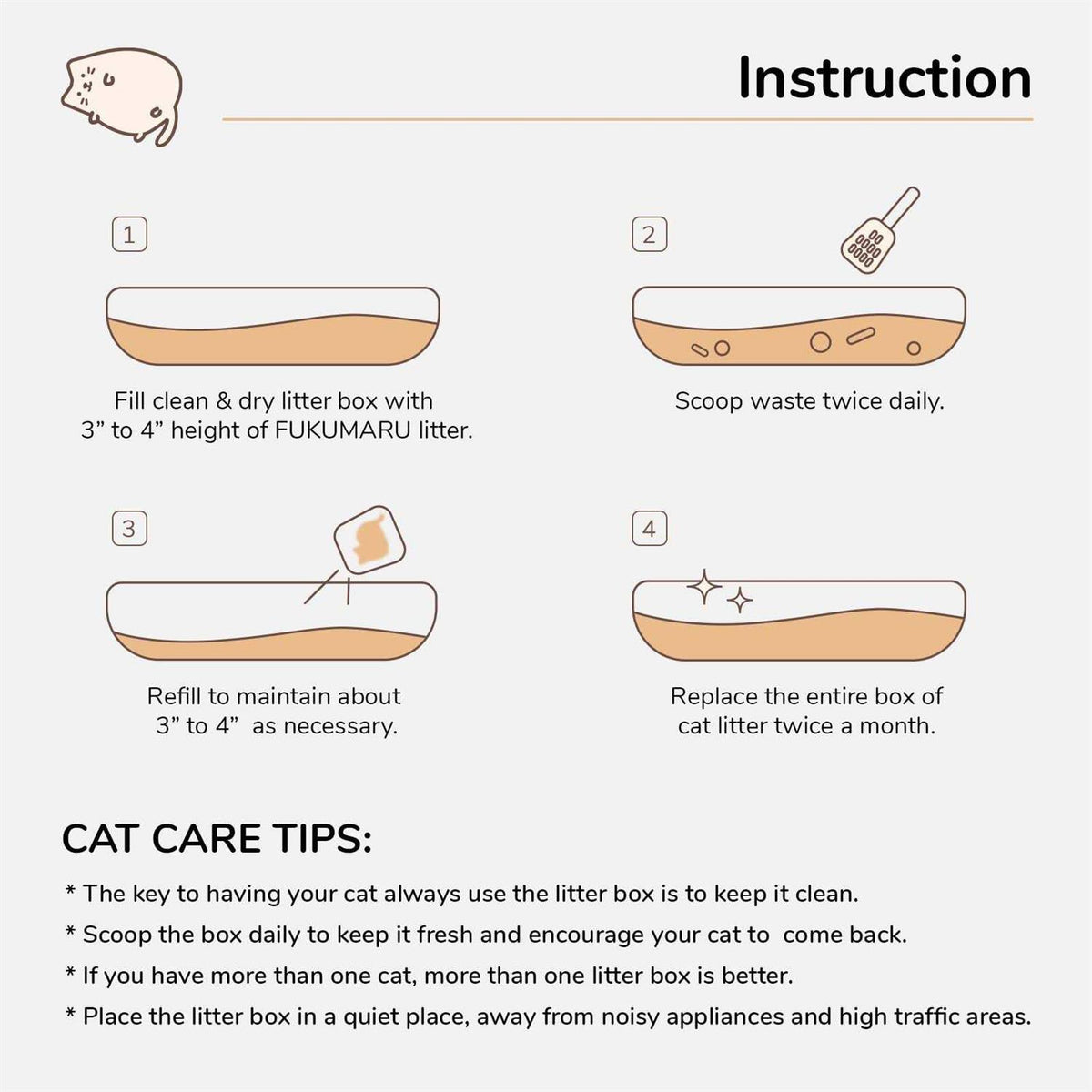 Instruction

1

Fill clean & dry litter box with 3” to 4” height of FUKUMARU litter.

2

Scoop waste twice daily.

3

Refill to maintain about 3” to 4” as necessary.

4

Replace the entire box of cat litter twice a month.

CAT CARE TIPS:

* The key to having your cat always use the litter box is to keep it clean.

* Scoop the box daily to keep it fresh and encourage your cat to come back.

* If you have more than one cat, more than one litter box is better.

* Place the litter box in a quiet place, away from noisy appliances and high traffic areas.